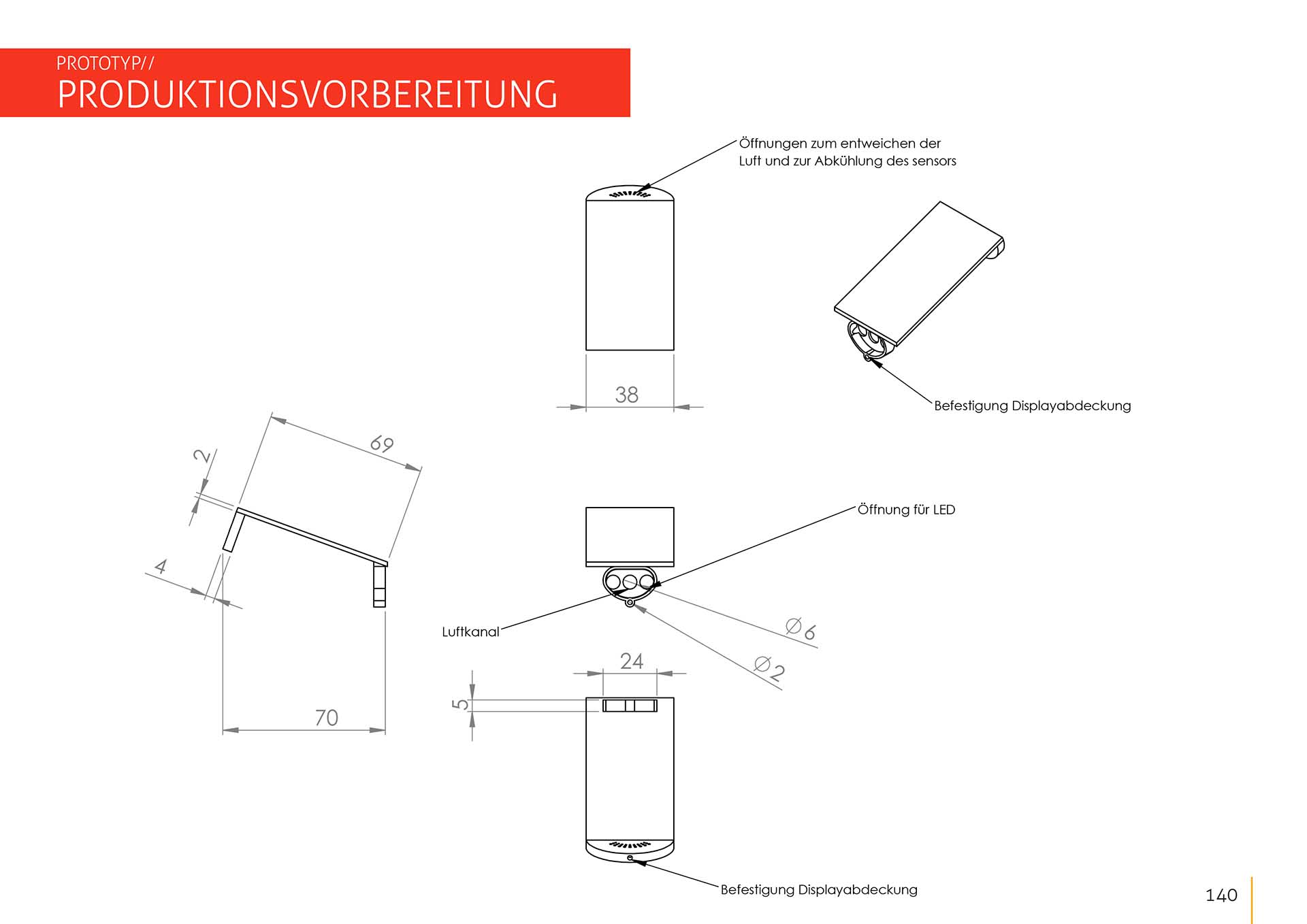 PROTOTYP//
PRODUKTIONSVORBEREITUNG

Öffnungen zum entweichen der Luft und zur Abkühlung des sensors

38

Befestigung Displayabdeckung

69

2

4

70

Öffnung für LED

Luftkanal

$\varnothing 6$

$\varnothing 2$

24

5

Befestigung Displayabdeckung

140